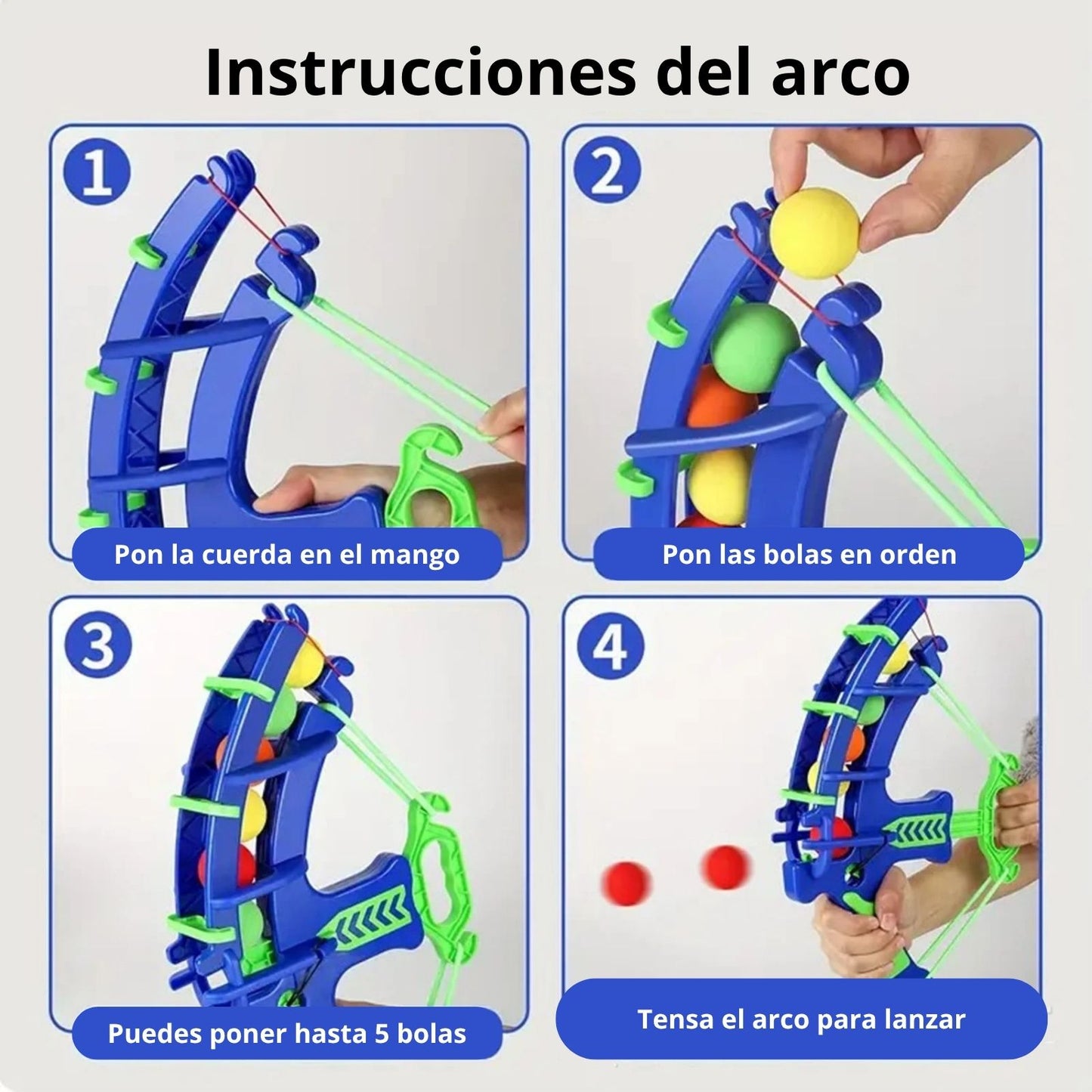 Instrucciones del arco

1

Pon la cuerda en el mango

2

Pon las bolas en orden

3

Puedes poner hasta 5 bolas

4

Tensa el arco para lanzar